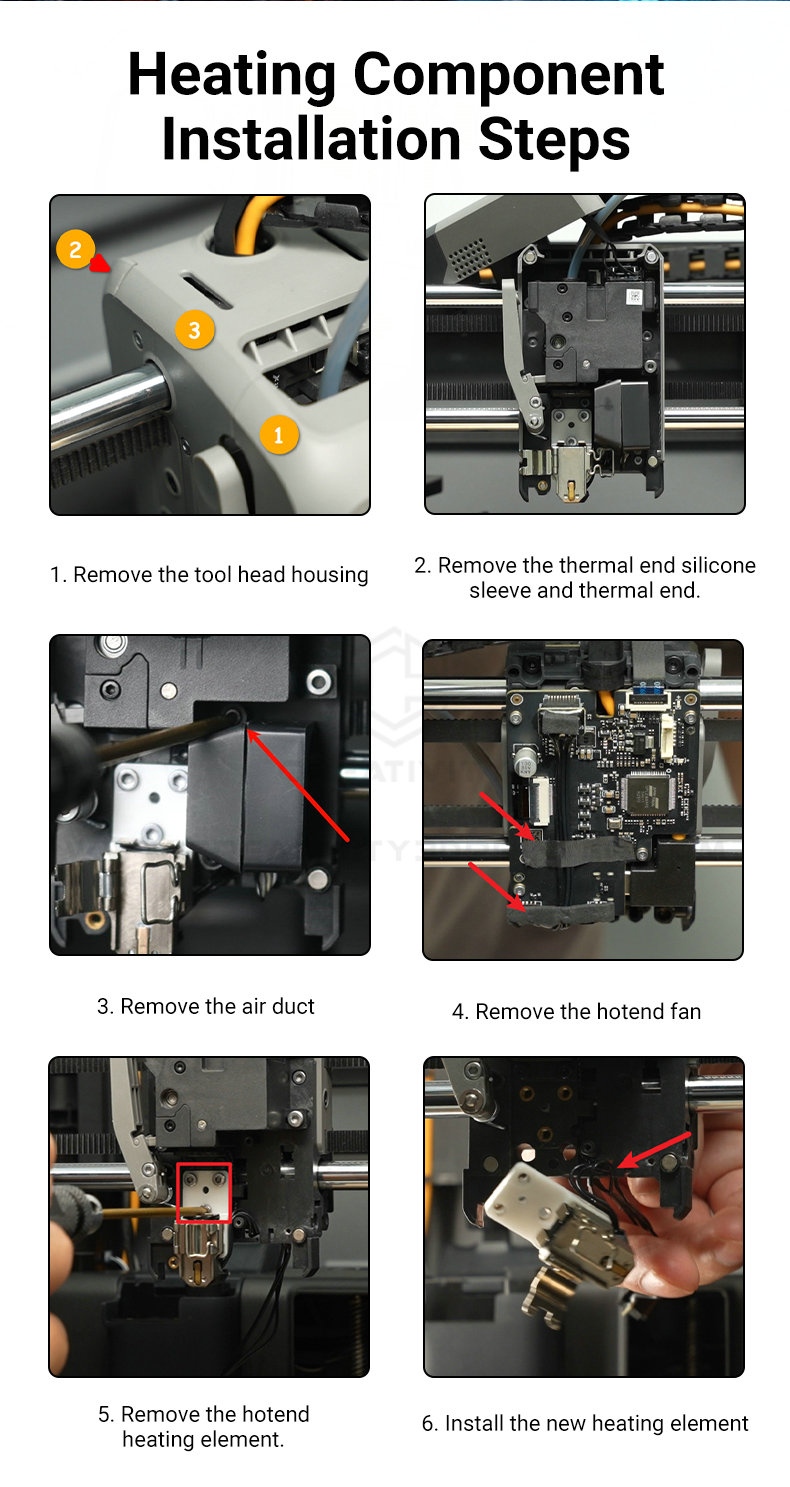 Heating Component Installation Steps

2

3

1

1. Remove the tool head housing

2. Remove the thermal end silicone sleeve and thermal end.

3. Remove the air duct

4. Remove the hotend fan

5. Remove the hotend heating element.

6. Install the new heating element